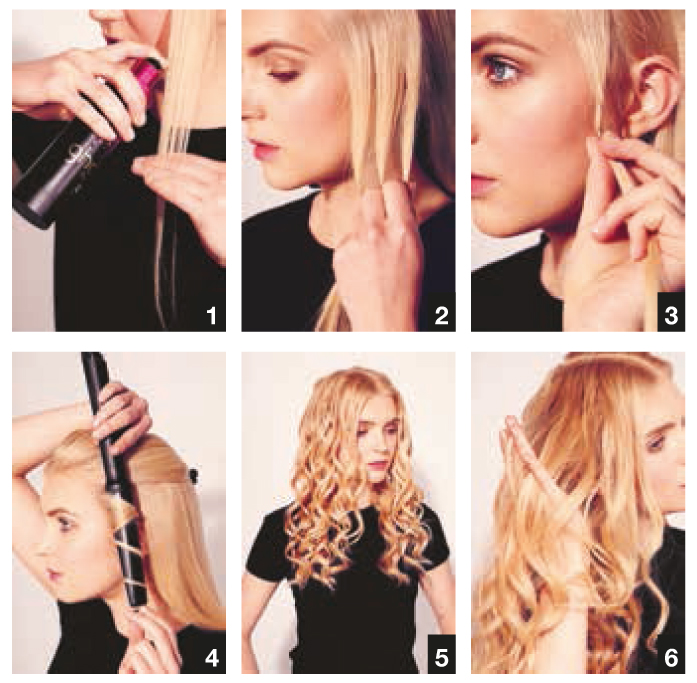 1

2

3

4

5

6